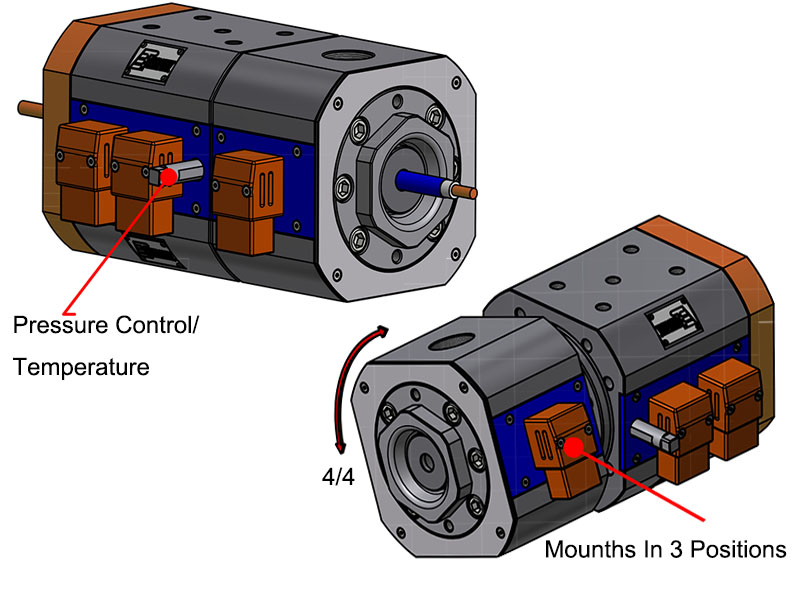 Pressure Control/
Temperature

4/4

Mounths In 3 Positions